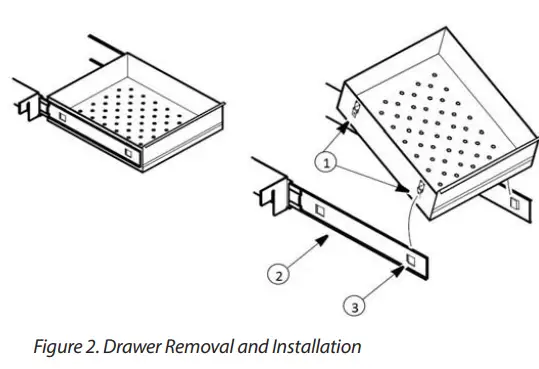 1

2

3

Figure 2. Drawer Removal and Installation