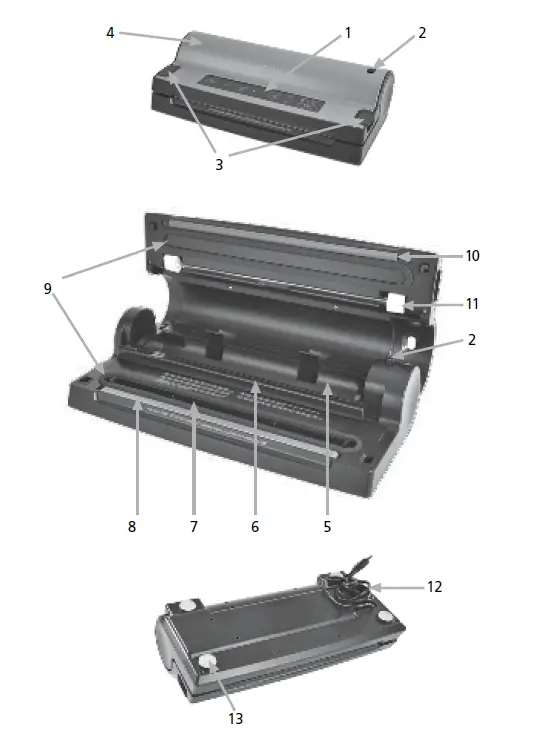 4
1
2
3

10
9
11
2

8
7
6
5

12

13