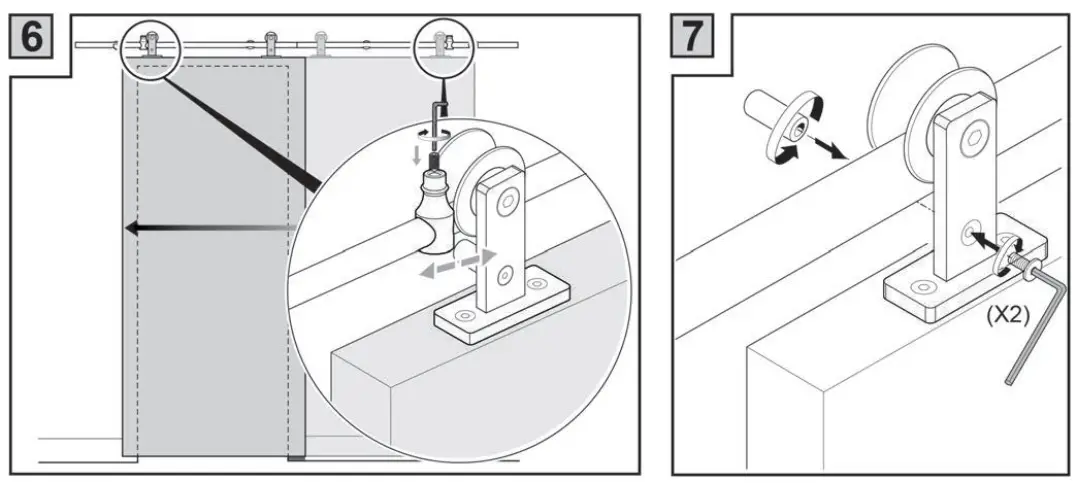 6

7

(X2)