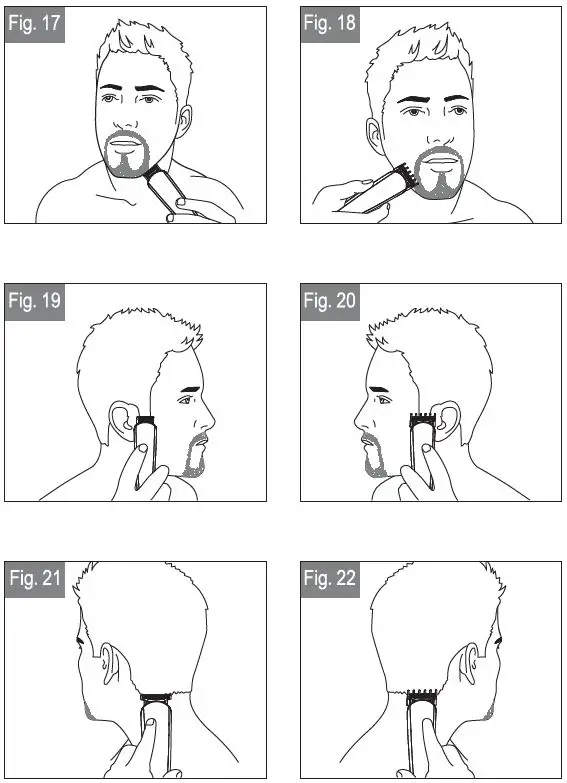 Fig. 17

Fig. 18

Fig. 19

Fig. 20

Fig. 21

Fig. 22