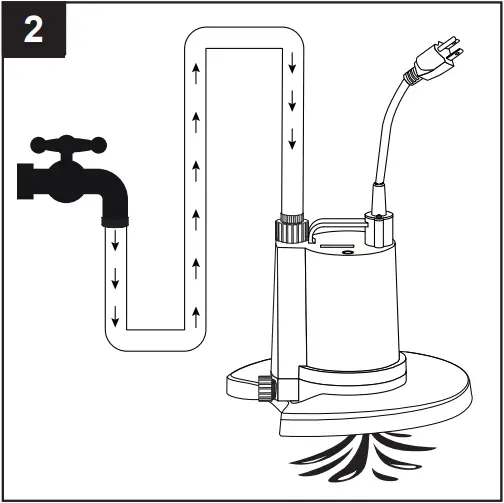 2