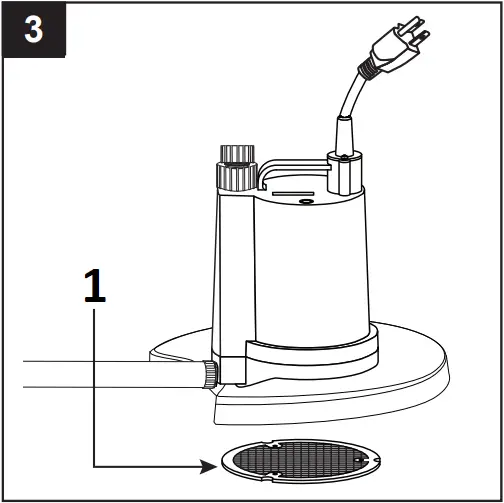 3

1