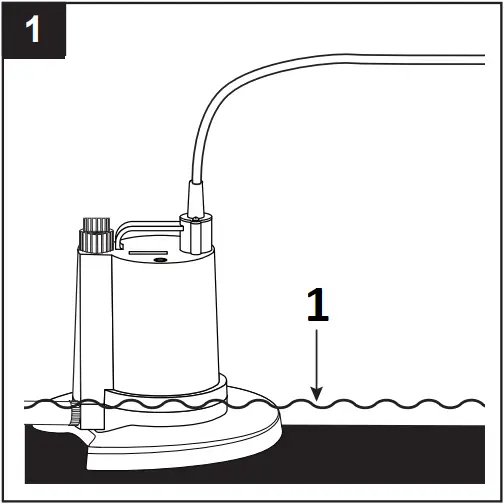 1

1