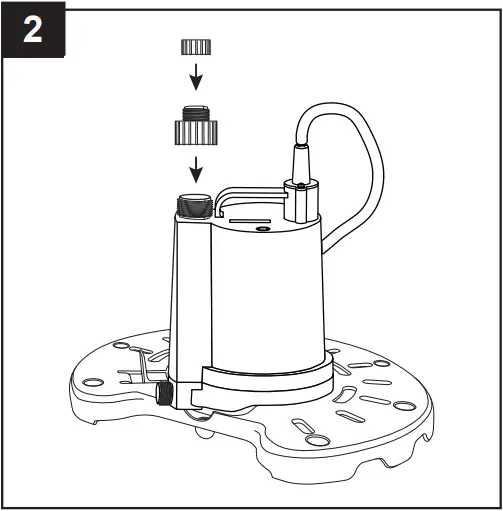 2