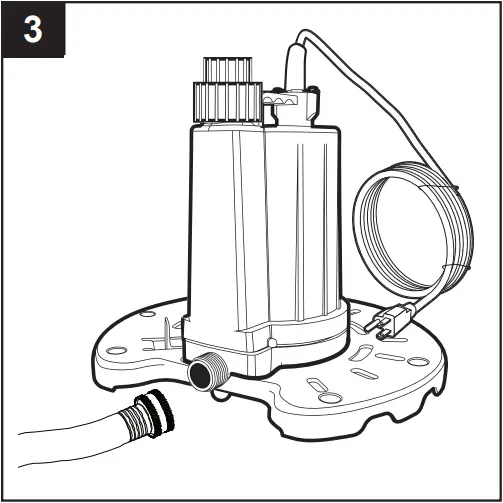 3