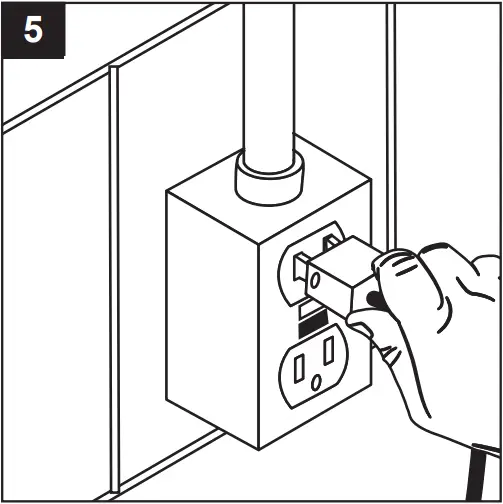 5