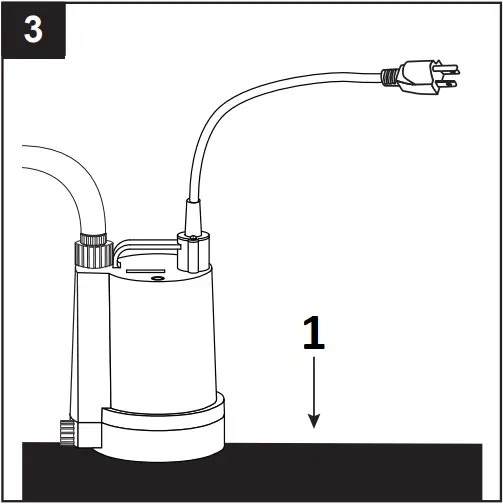 3

1