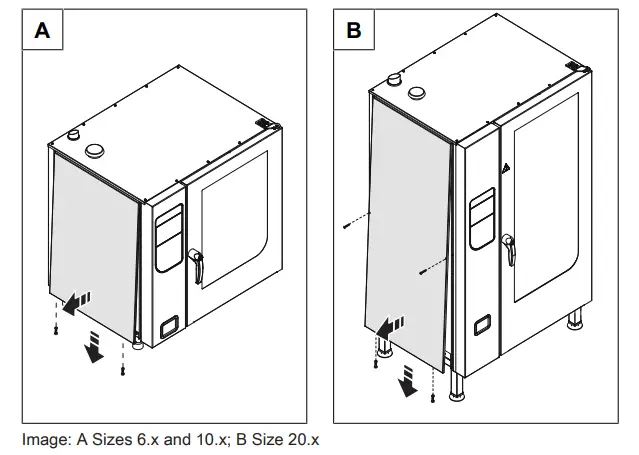 A

B

Image: A Sizes 6.x and 10.x; B Size 20.x