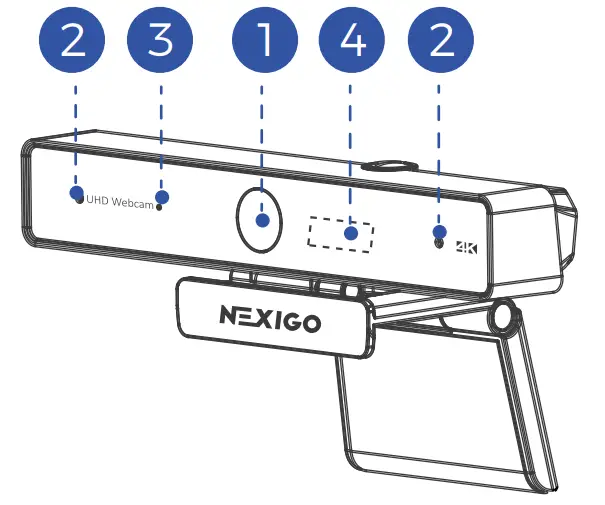 2
3
1
4
2

UHD Webcam
4K

NEXIGO