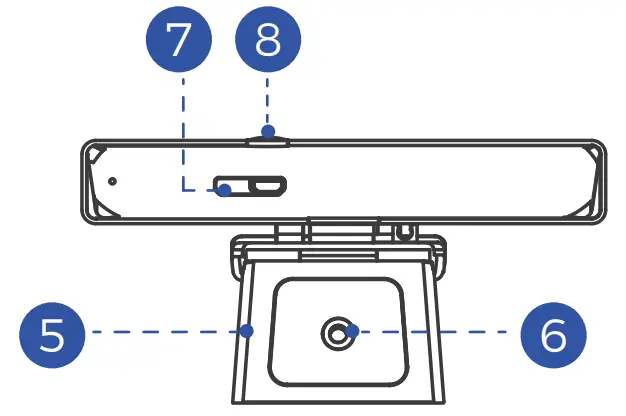 7
8
5
6