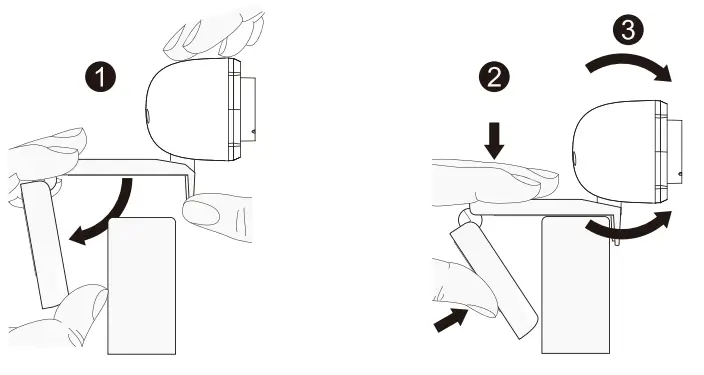 1
2
3