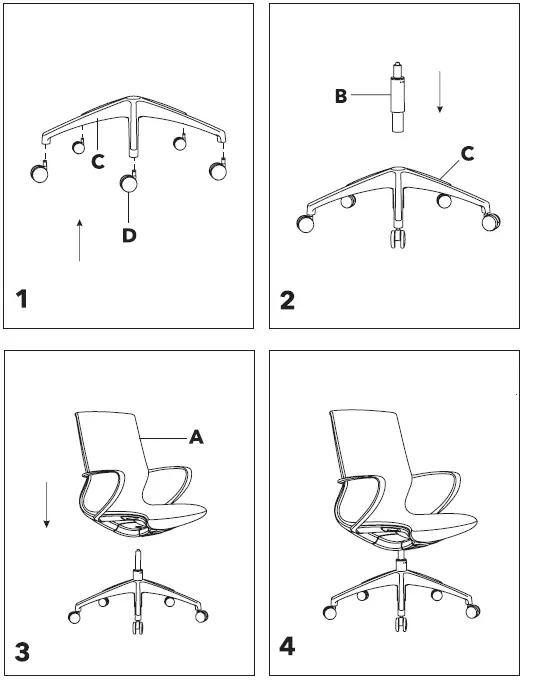 C
D
1
B
C
2
A
3
4