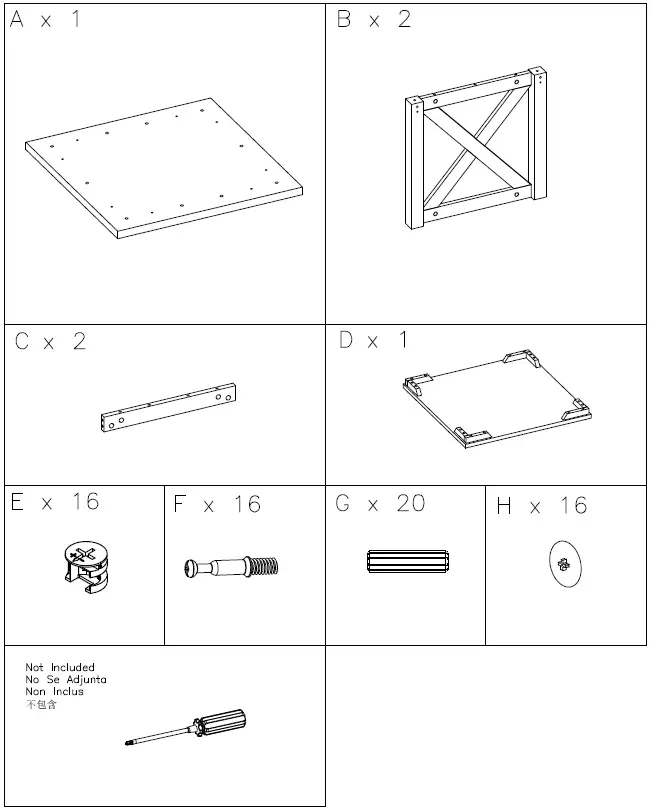 A x 1

B x 2

C x 2

D x 1

E x 16

F x 16

G x 20

H x 16

Not Included
No Se Adjunta
Non Inclus
不包含