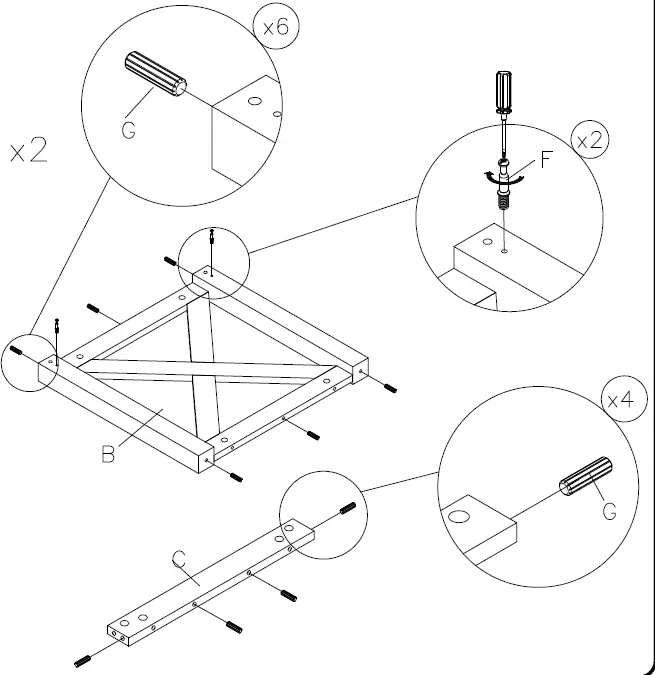 x6

G

x2

x2

F

B

x4

G

C