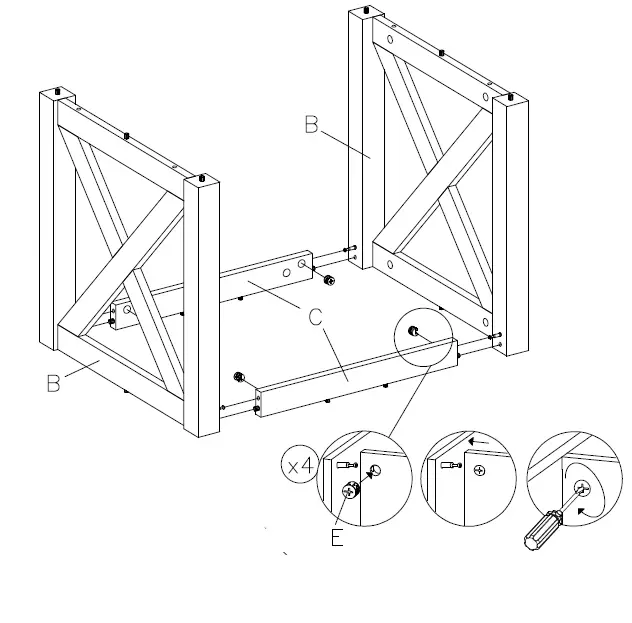 B

C

B

x4

E