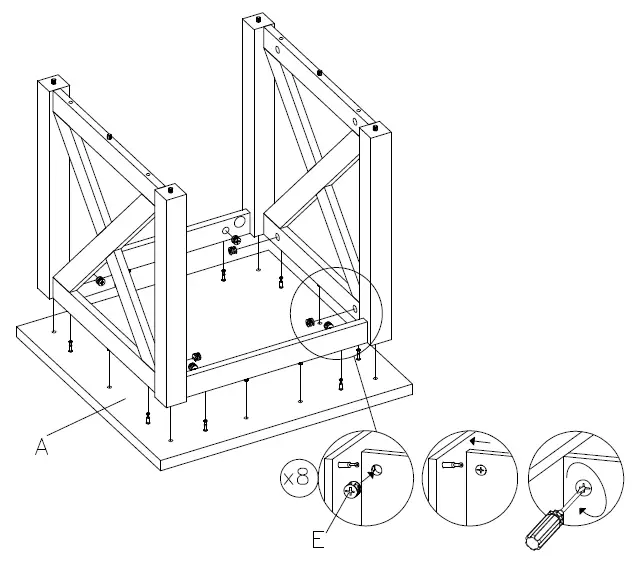 A

x8

E