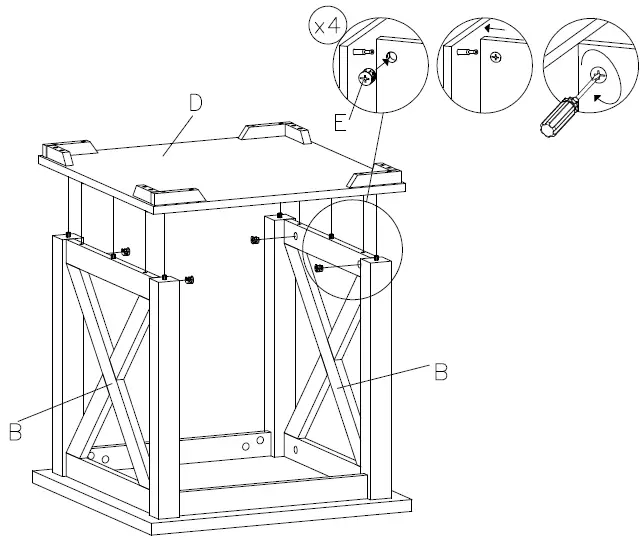 x4
E
D
B
B