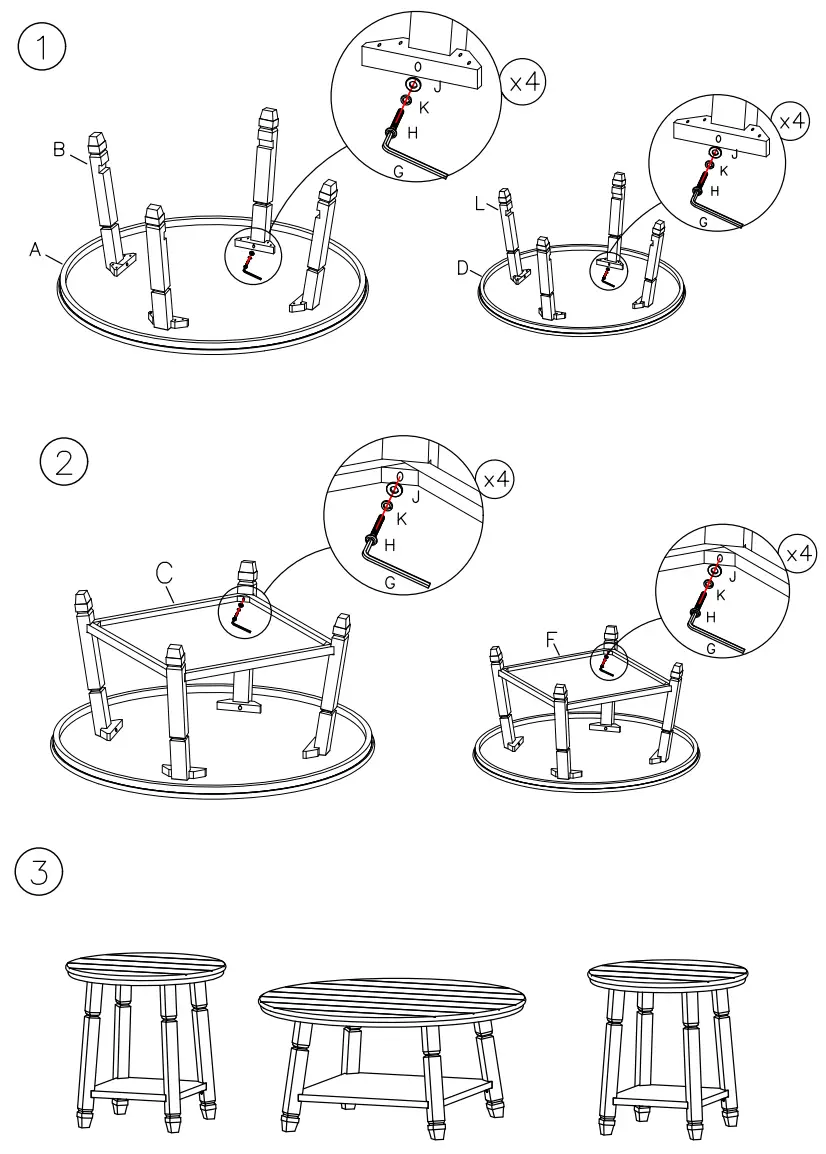 1

B

A

J

K

H

G

x4

L

D

J

K

H

G

x4

2

C

J

K

H

G

x4

F

J

K

H

G

x4

3