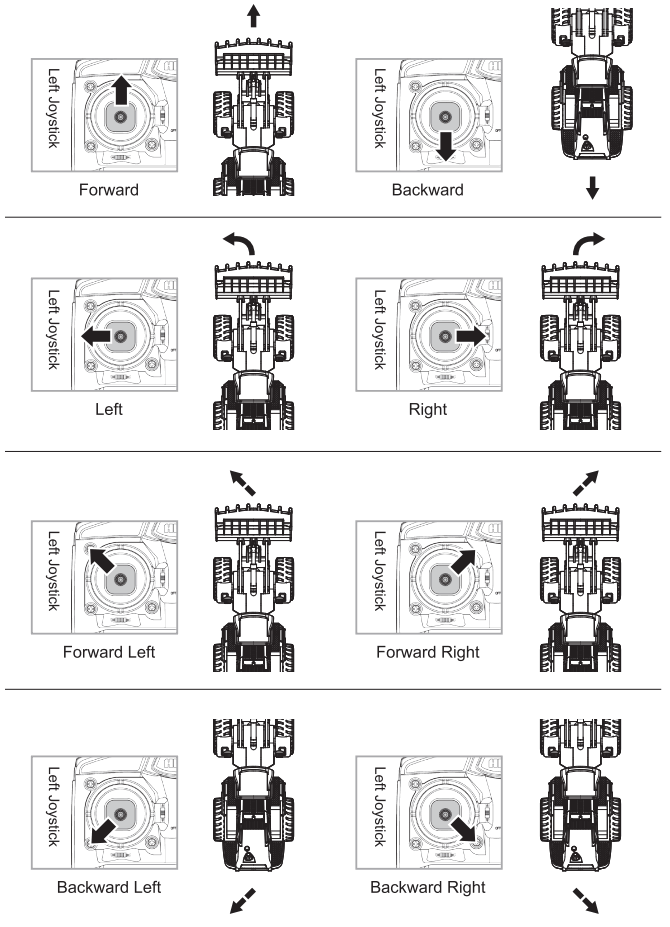 Left Joystick

Forward

Left Joystick

Backward

Left Joystick

Left

Left Joystick

Right

Left Joystick

Forward Left

Left Joystick

Forward Right

Left Joystick

Backward Left

Left Joystick

Backward Right