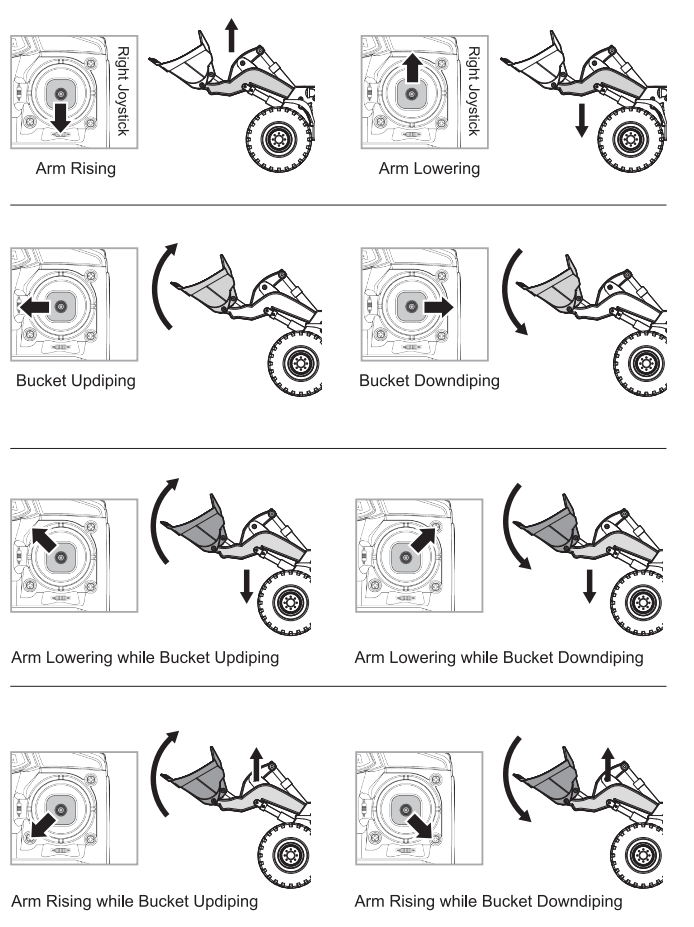 Right Joystick

Arm Rising

Right Joystick

Arm Lowering

Bucket Updiping

Bucket Downdiping

Arm Lowering while Bucket Updiping

Arm Lowering while Bucket Downdiping

Arm Rising while Bucket Updiping

Arm Rising while Bucket Downdiping