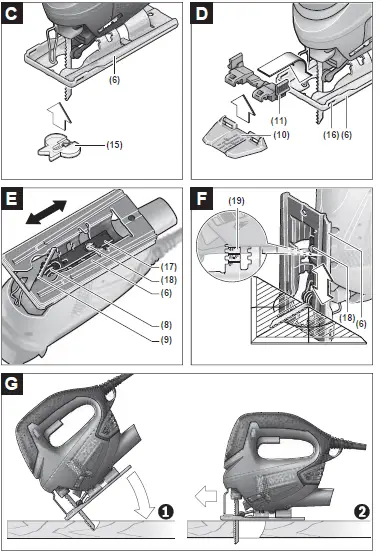 C

(6)

(15)

D

(11)

(10)

(16) (6)

E

(17)

(18)

(6)

(8)

(9)

F

(19)

(18)

(6)

G

1

2