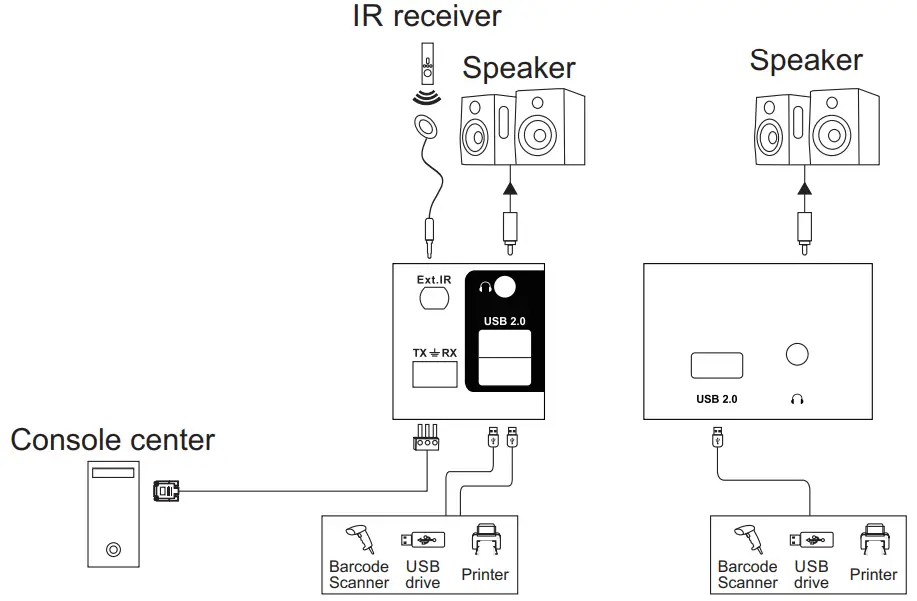 IR receiver

Speaker

Speaker

Ext.IR

USB 2.0

TX ⏚ RX

USB 2.0

Console center

Barcode Scanner

USB drive

Printer

Barcode Scanner

USB drive

Printer