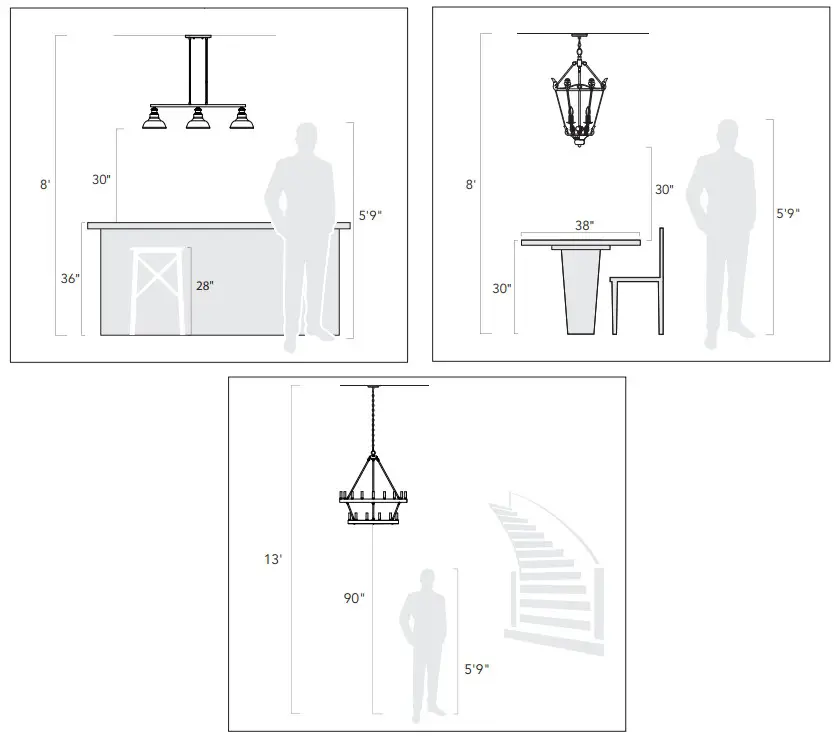 8'
30"
5'9"
36"
28"

8'
30"
38"
5'9"
30"

13'
90"
5'9"