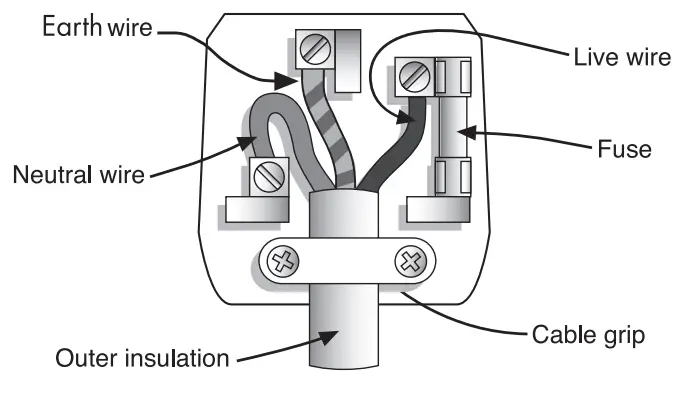 Earth wire
Live wire
Fuse
Neutral wire
Cable grip
Outer insulation