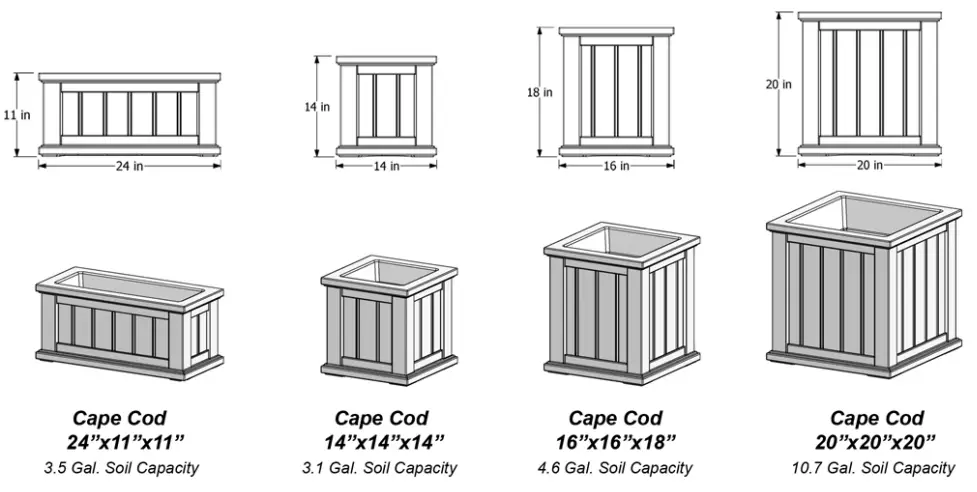 11 in
24 in

14 in
14 in

18 in
16 in

20 in
20 in

Cape Cod
24”x11”x11”
3.5 Gal. Soil Capacity

Cape Cod
14”x14”x14”
3.1 Gal. Soil Capacity

Cape Cod
16”x16”x18”
4.6 Gal. Soil Capacity

Cape Cod
20”x20”x20”
10.7 Gal. Soil Capacity