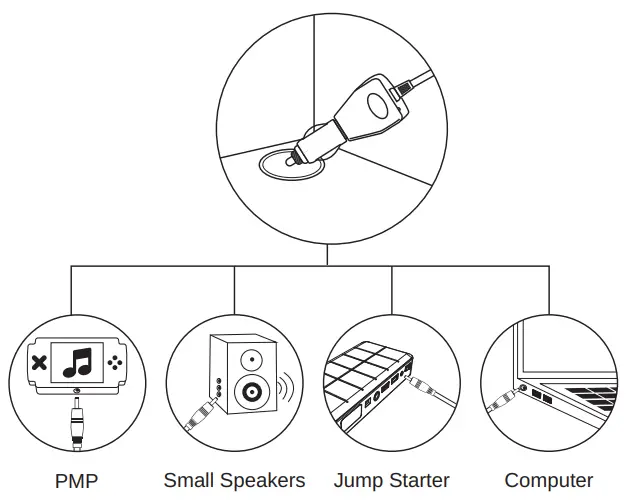 PMP

Small Speakers

Jump Starter

Computer