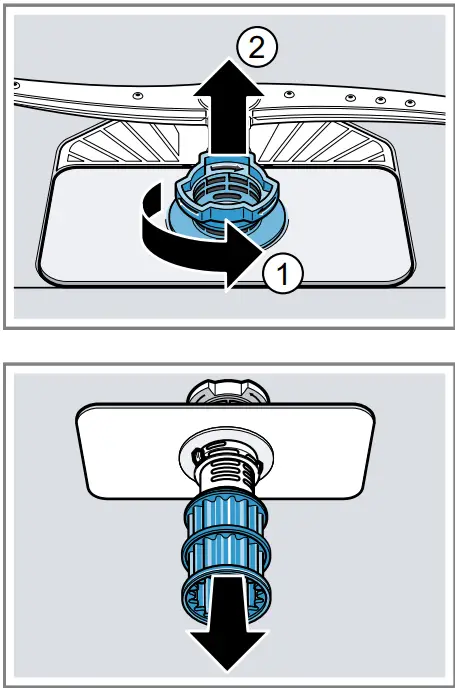 2
1