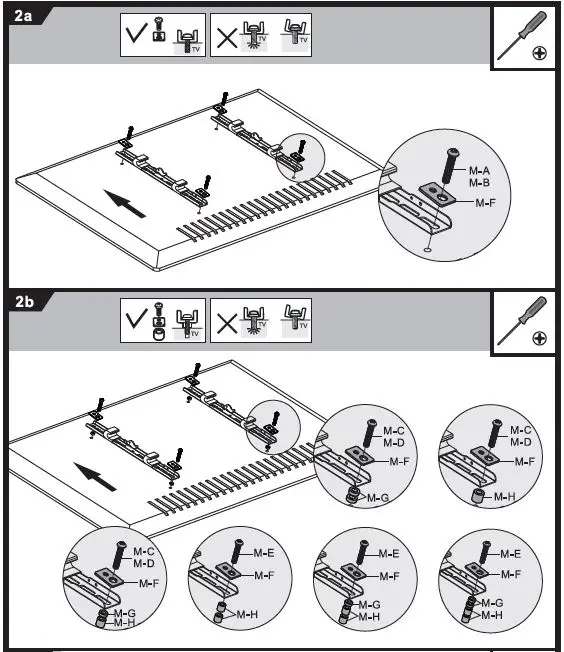 2a

TV TV TV

M-A
M-B
M-F

2b

TV TV TV

M-C
M-D
M-F
M-G

M-C
M-D
M-F
M-H

M-C
M-D
M-F
M-G
M-H

M-E
M-F
M-H

M-E
M-F
M-G
M-H

M-E
M-F
M-G
M-H