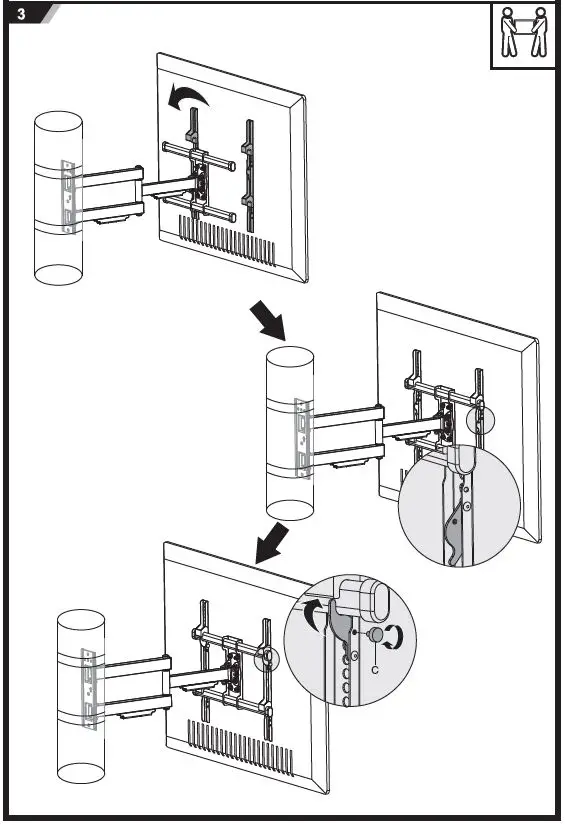 3

C