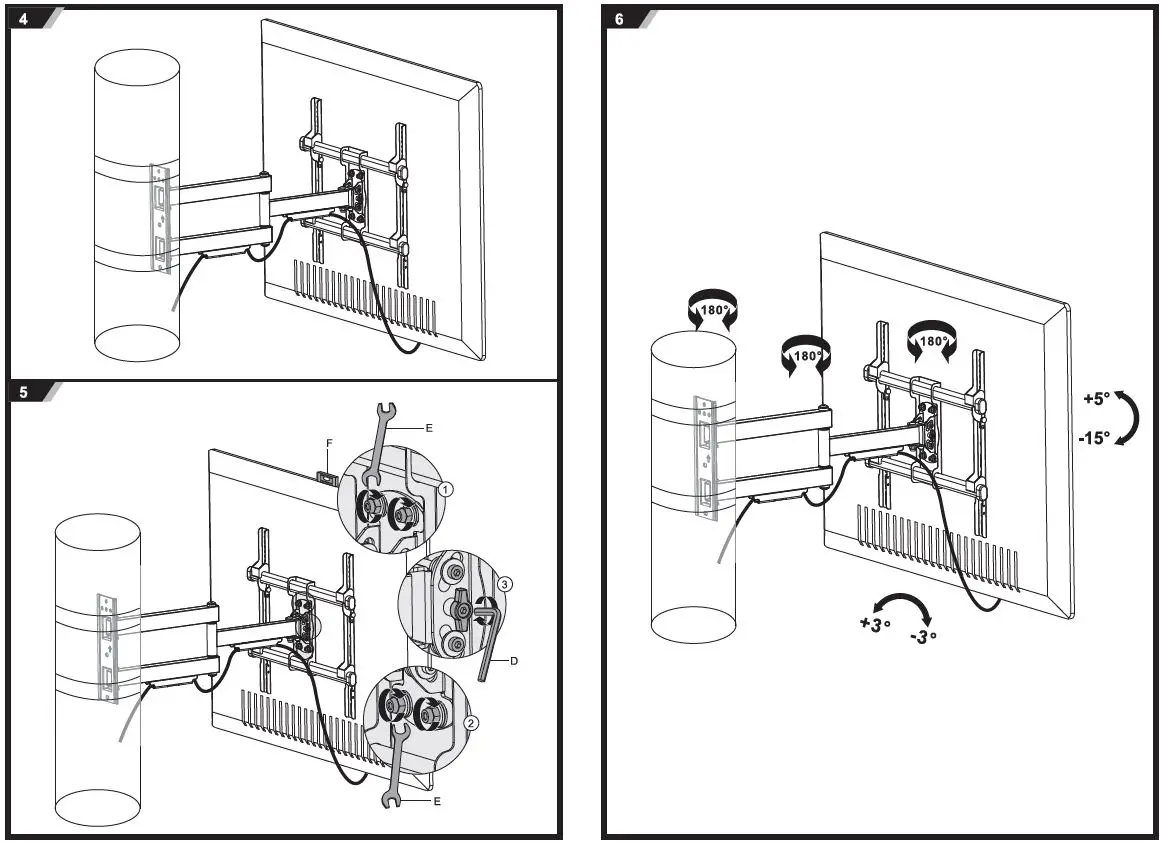 4

5

F

E

1

3

D

2

E

6

180°

180°

180°

+5°

-15°

+3°

-3°