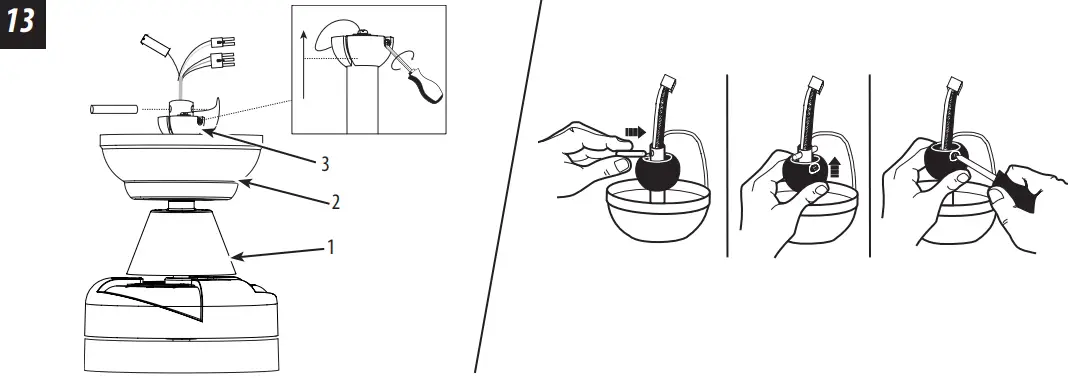 13

3

2

1