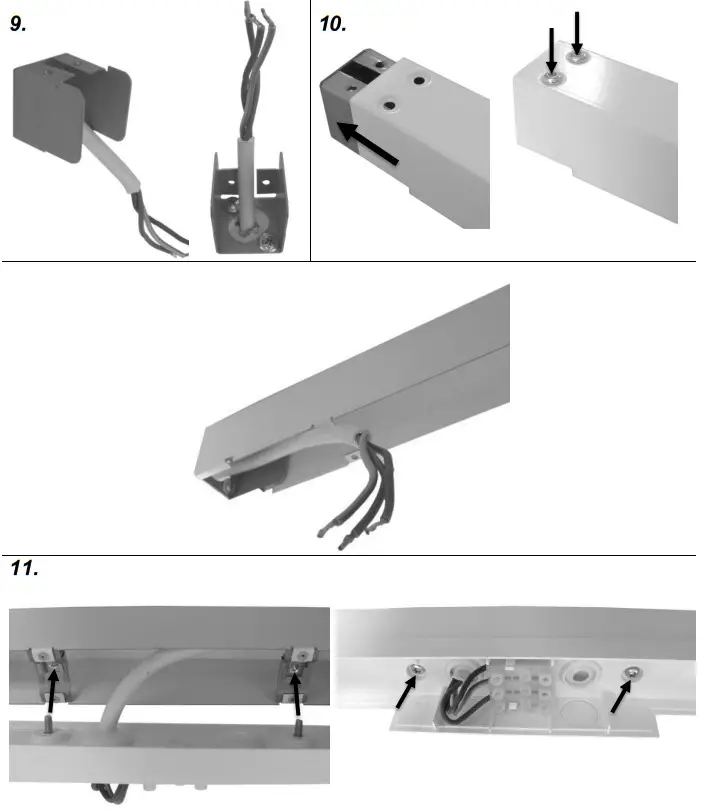 9.

10.

11.