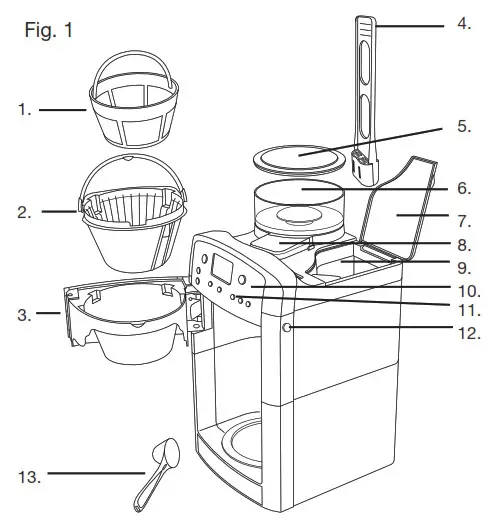 Fig. 1

1.
2.
3.
4.
5.
6.
7.
8.
9.
10.
11.
12.
13.