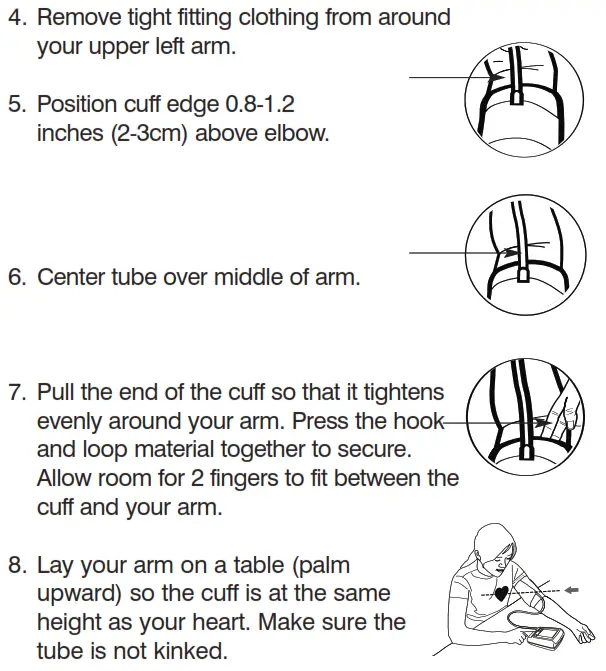 4. Remove tight fitting clothing from around your upper left arm.

5. Position cuff edge 0.8-1.2 inches (2-3cm) above elbow.

6. Center tube over middle of arm.

7. Pull the end of the cuff so that it tightens evenly around your arm. Press the hook and loop material together to secure. Allow room for 2 fingers to fit between the cuff and your arm.

8. Lay your arm on a table (palm upward) so the cuff is at the same height as your heart. Make sure the tube is not kinked.