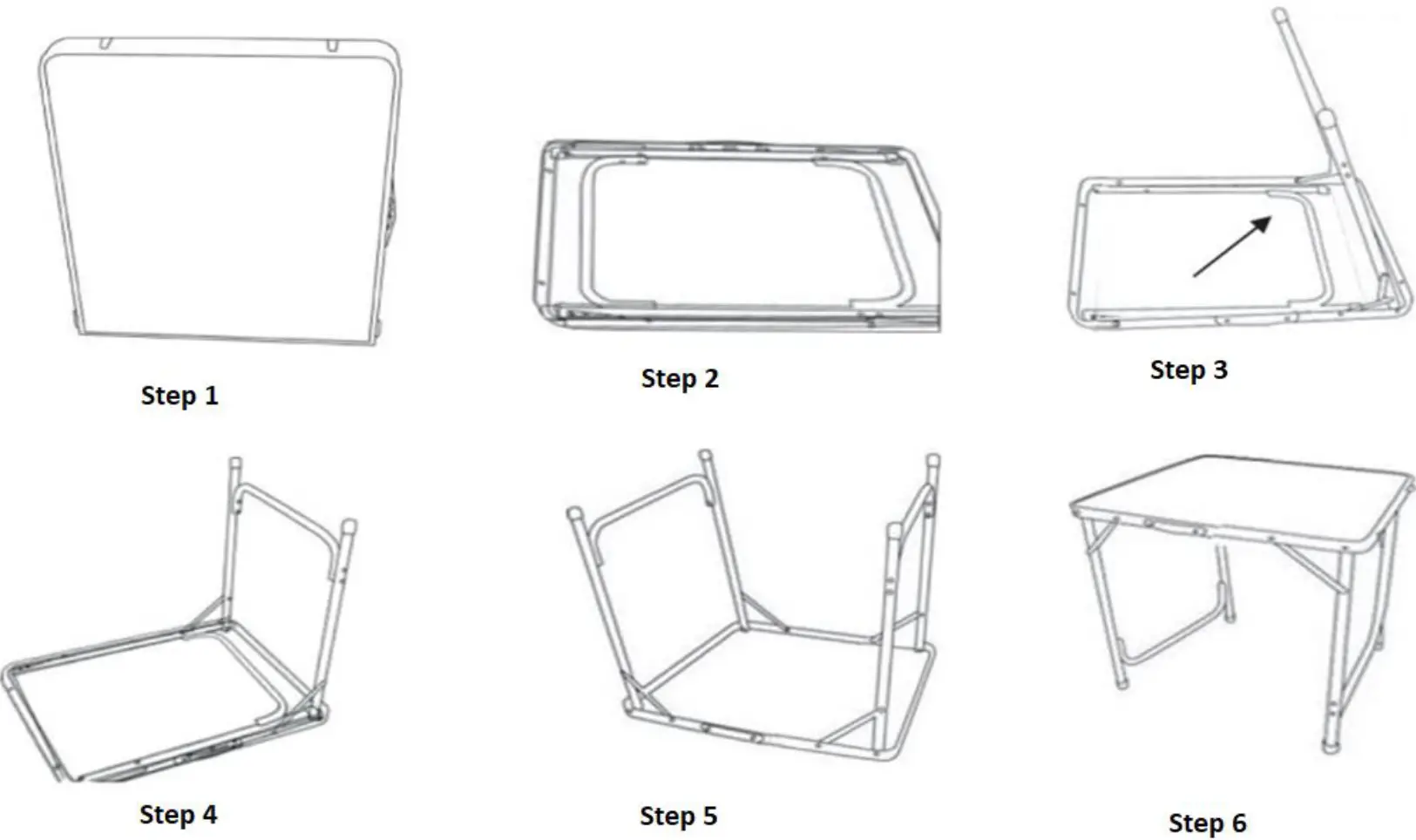 Step 1

Step 2

Step 3

Step 4

Step 5

Step 6