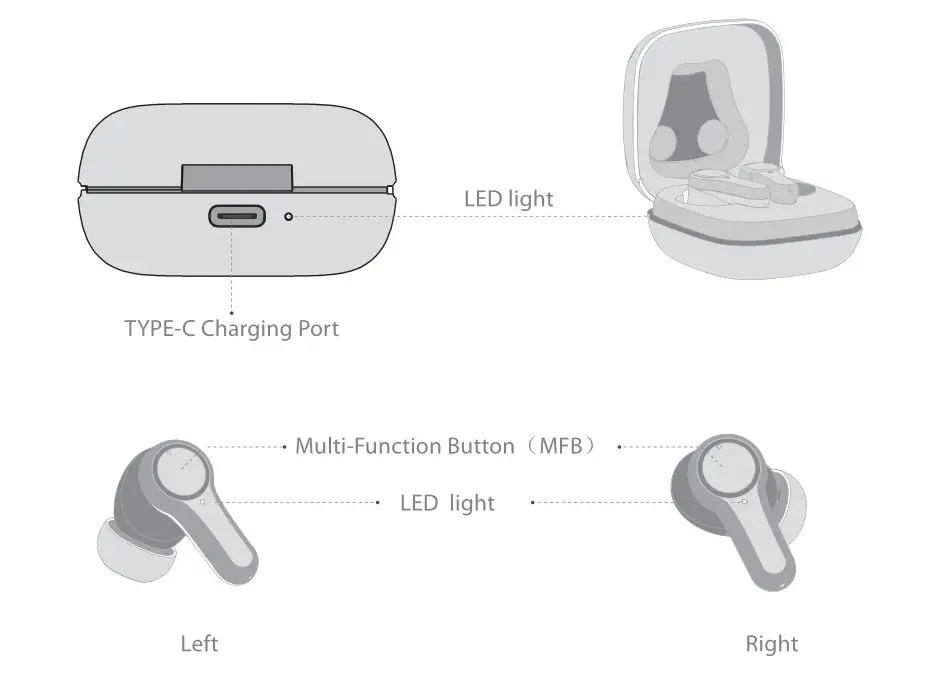 LED light

TYPE-C Charging Port

Multi-Function Button（MFB）

LED light

Left

Right