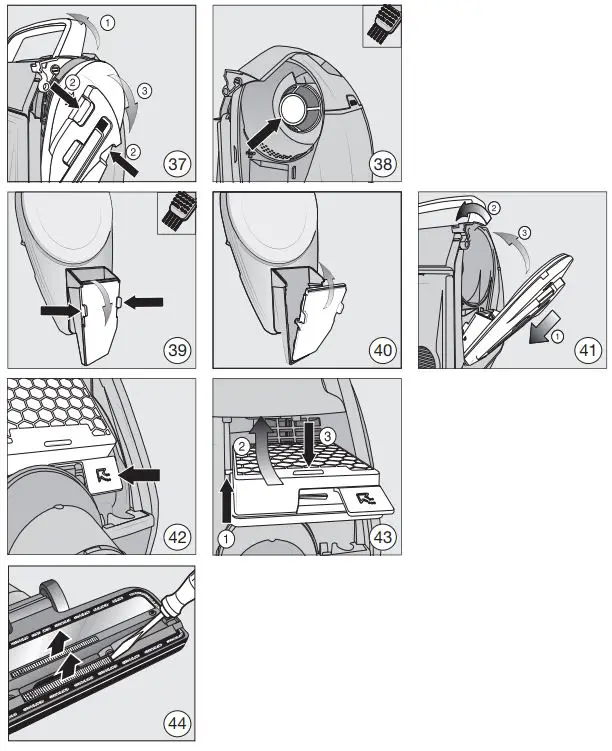 1
2
3
2
37

38

39

40

2
3
1
41

42

2
3
1
43

44