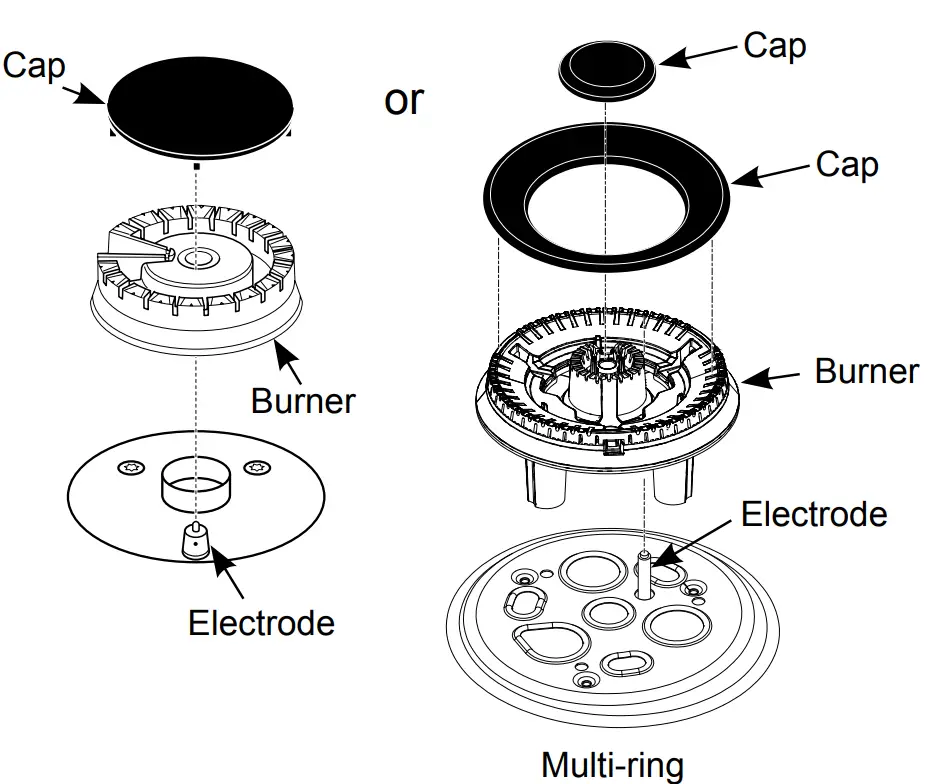 Cap

Burner

Electrode

or

Cap

Cap

Burner

Electrode

Multi-ring