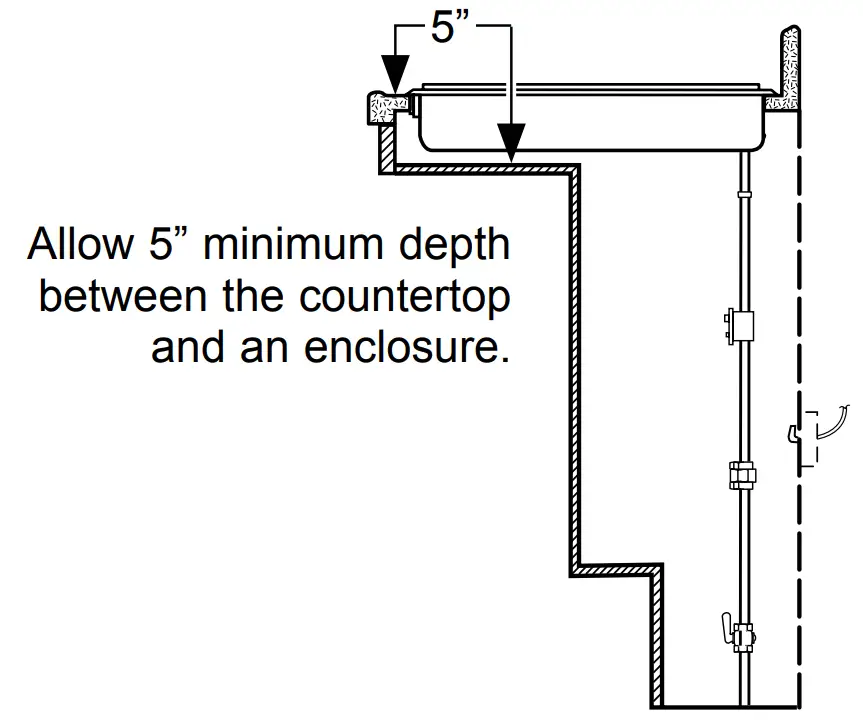 5”

Allow 5” minimum depth between the countertop and an enclosure.