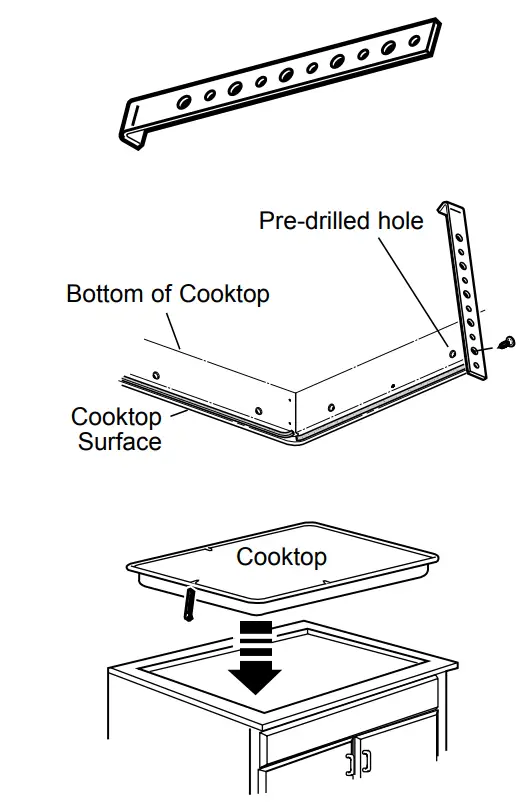 Pre-drilled hole

Bottom of Cooktop

Cooktop
Surface

Cooktop