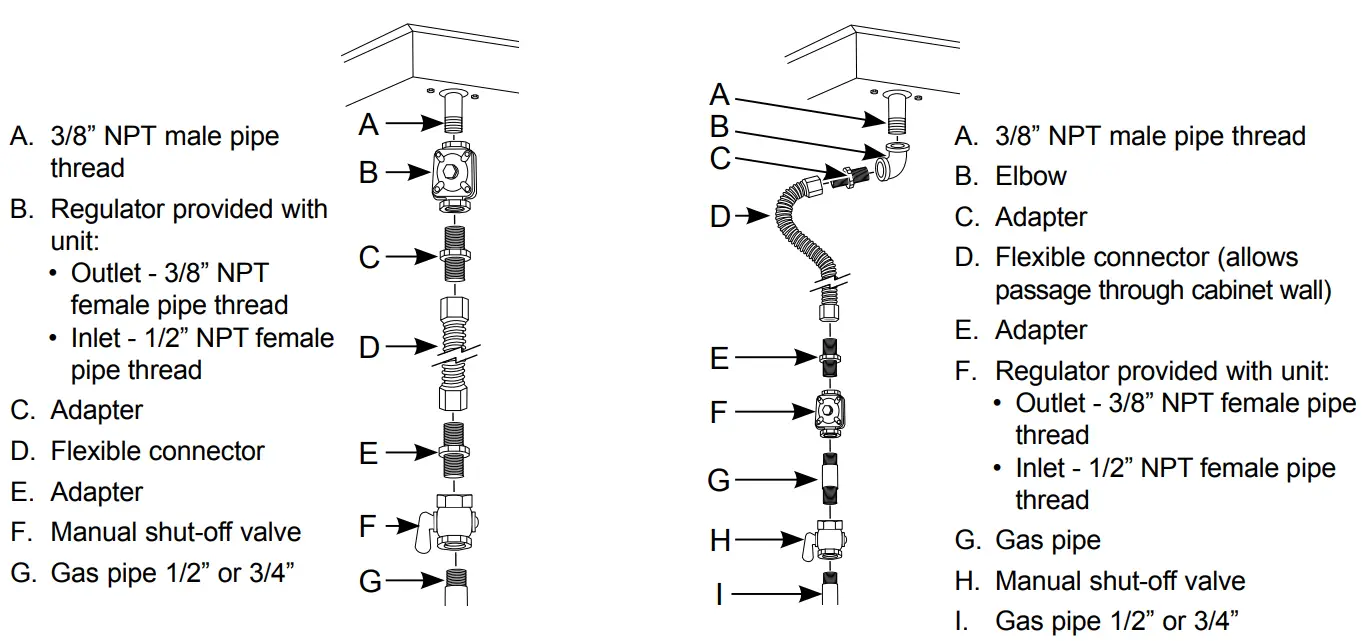 A. 3/8” NPT male pipe thread
B. Regulator provided with unit:
• Outlet - 3/8” NPT female pipe thread
• Inlet - 1/2” NPT female pipe thread
C. Adapter
D. Flexible connector
E. Adapter
F. Manual shut-off valve
G. Gas pipe 1/2” or 3/4”

A
B
C
D
E
F
G

A
B
C
D
E
F
G
H
I

A. 3/8” NPT male pipe thread
B. Elbow
C. Adapter
D. Flexible connector (allows passage through cabinet wall)
E. Adapter
F. Regulator provided with unit:
• Outlet - 3/8” NPT female pipe thread
• Inlet - 1/2” NPT female pipe thread
G. Gas pipe
H. Manual shut-off valve
I. Gas pipe 1/2” or 3/4”