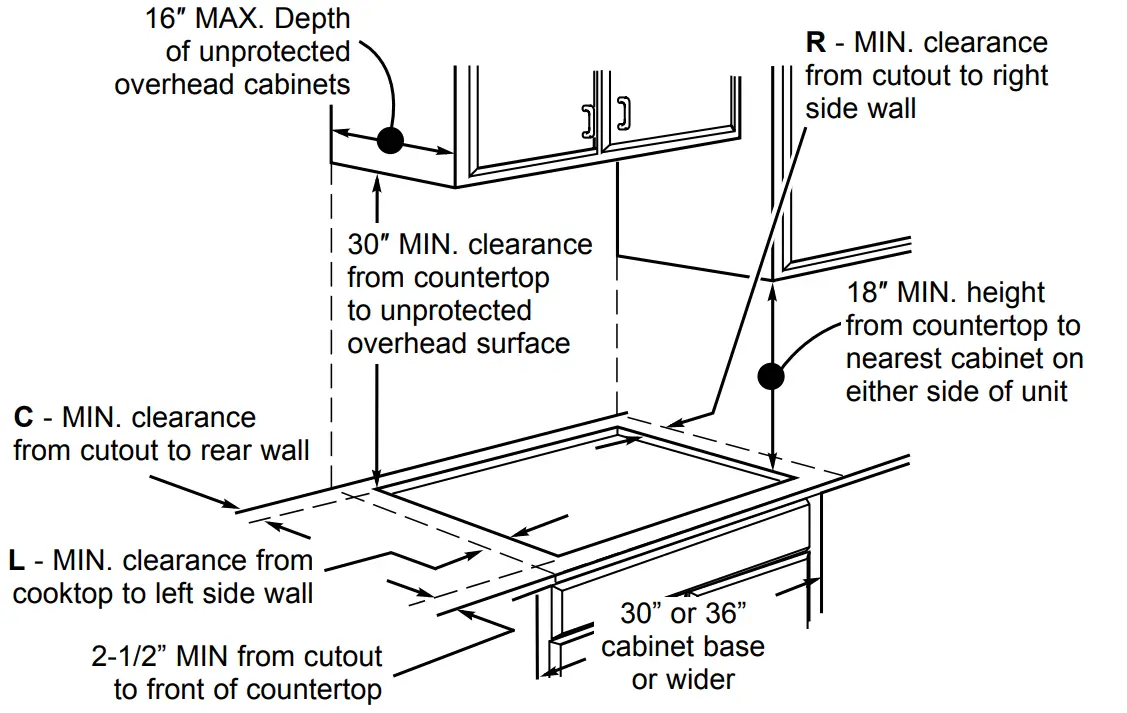 16″ MAX. Depth of unprotected overhead cabinets

R - MIN. clearance from cutout to right side wall

30″ MIN. clearance from countertop to unprotected overhead surface

18″ MIN. height from countertop to nearest cabinet on either side of unit

C - MIN. clearance from cutout to rear wall

L - MIN. clearance from cooktop to left side wall

2-1/2” MIN from cutout to front of countertop

30” or 36” cabinet base or wider