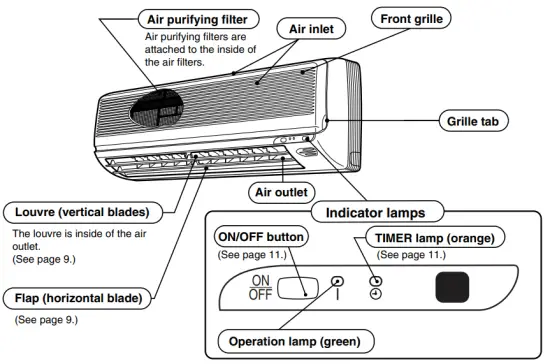 Air purifying filter
Air purifying filters are attached to the inside of the air filters.

Air inlet

Front grille

Grille tab

Air outlet

Louvre (vertical blades)
The louvre is inside of the air outlet.
(See page 9.)

Flap (horizontal blade)
(See page 9.)

Indicator lamps

ON/OFF button
(See page 11.)

TIMER lamp (orange)
(See page 11.)

ON
OFF

I

Operation lamp (green)