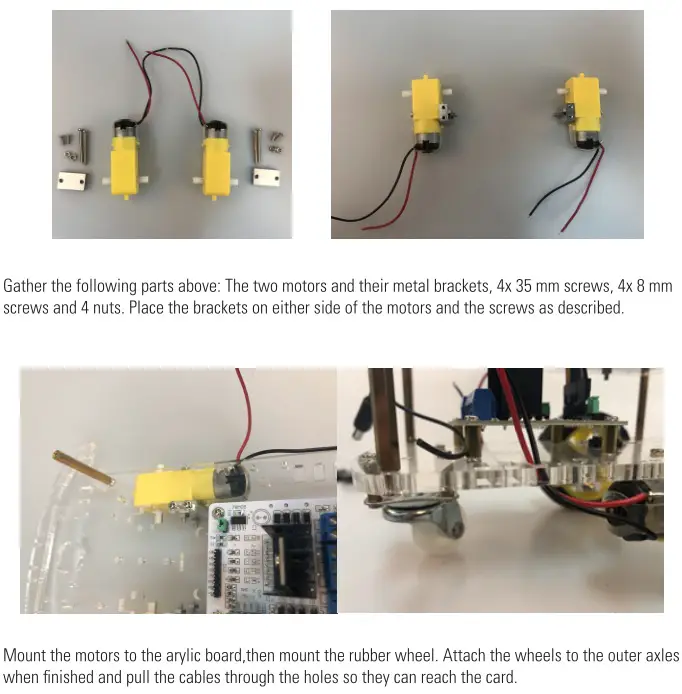 Gather the following parts above: The two motors and their metal brackets, 4x 35 mm screws, 4x 8 mm screws and 4 nuts. Place the brackets on either side of the motors and the screws as described.

Mount the motors to the arylic board,then mount the rubber wheel. Attach the wheels to the outer axles when finished and pull the cables through the holes so they can reach the card.