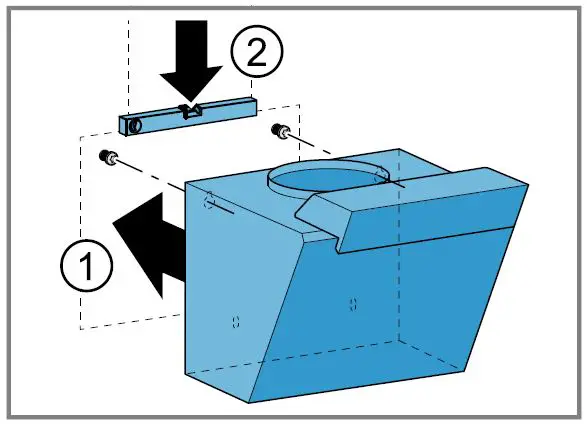 2
1