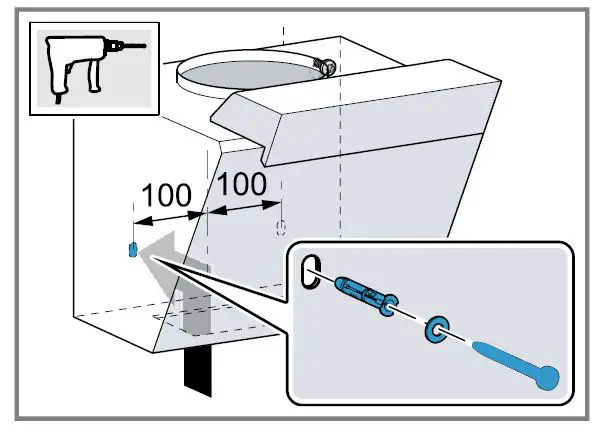 100
100